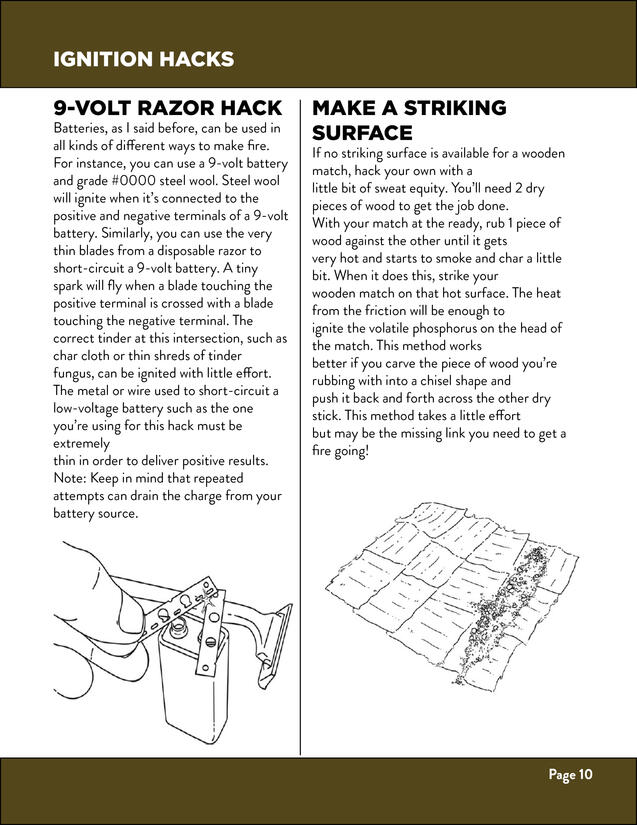 IGNITION HACKS

9-VOLT RAZOR HACK

Batteries, as I said before, can be used in all kinds of different ways to make fire. For instance, you can use a 9-volt battery and grade #0000 steel wool. Steel wool will ignite when it's connected to the positive and negative terminals of a 9-volt battery. Similarly, you can use the very thin blades from a disposable razor to short-circuit a 9-volt battery. A tiny spark will fly when a blade touching the positive terminal is crossed with a blade touching the negative terminal. The correct tinder at this intersection, such as char cloth or thin shreds of tinder fungus, can be ignited with little effort. The metal or wire used to short-circuit a low-voltage battery such as the one you're using for this hack must be extremely
thin in order to deliver positive results. Note: Keep in mind that repeated attempts can drain the charge from your battery source.

MAKE A STRIKING SURFACE

If no striking surface is available for a wooden match, hack your own with a little bit of sweat equity. You'll need 2 dry pieces of wood to get the job done.
With your match at the ready, rub 1 piece of wood against the other until it gets very hot and starts to smoke and char a little bit. When it does this, strike your wooden match on that hot surface. The heat from the friction will be enough to ignite the volatile phosphorus on the head of the match. This method works better if you carve the piece of wood you're rubbing with into a chisel shape and push it back and forth across the other dry stick. This method takes a little effort but may be the missing link you need to get a fire going!

Page 10